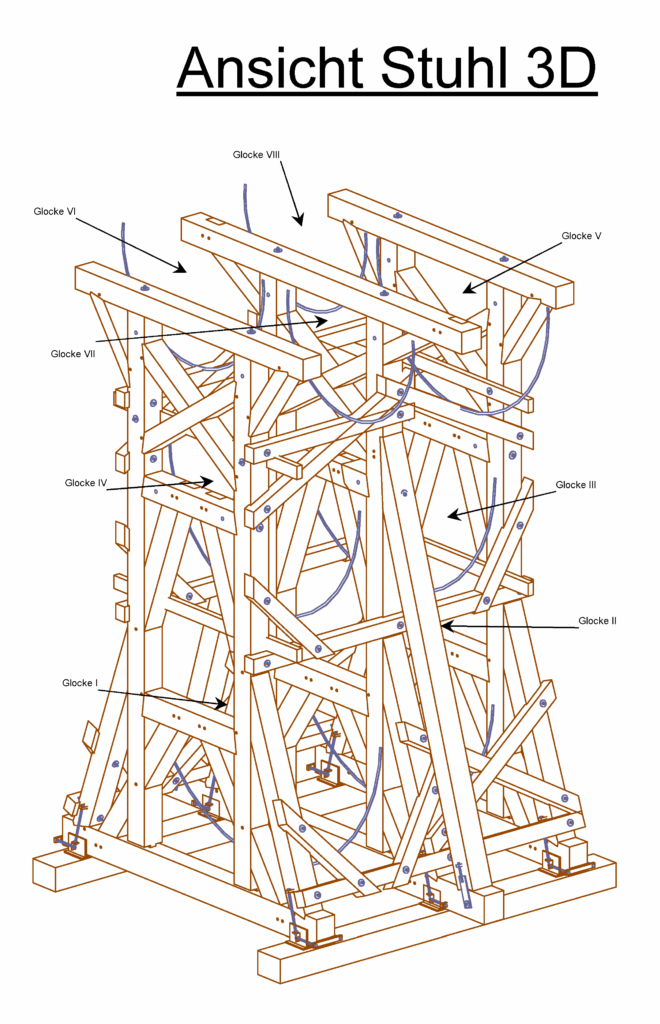 Ansicht Stuhl 3D

Glocke VIII

Glocke VI

Glocke V

Glocke VII

Glocke IV

Glocke III

Glocke II

Glocke I